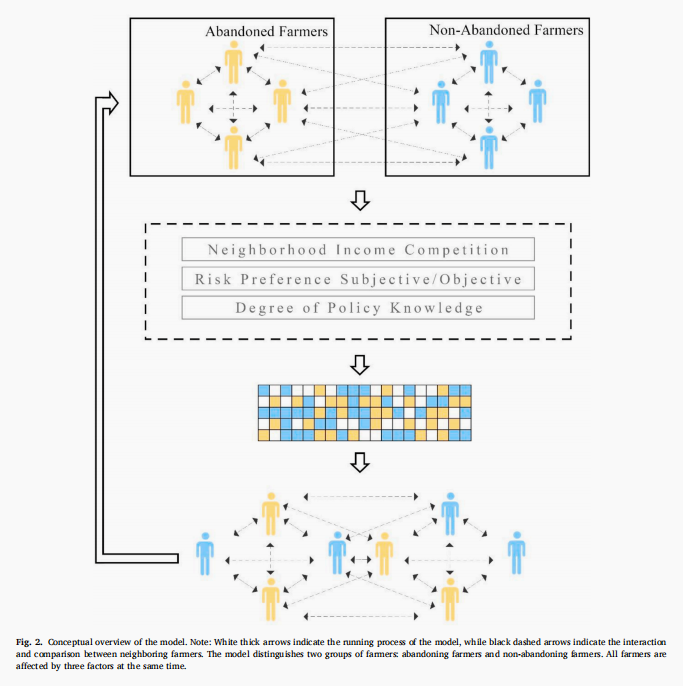 Abandoned Farmers

Non-Abandoned Farmers

Neighborhood Income Competition

Risk Preference Subjective/Objective

Degree of Policy Knowledge

Fig. 2. Conceptual overview of the model. Note: White thick arrows indicate the running process of the model, while black dashed arrows indicate the interaction and comparison between neighboring farmers. The model distinguishes two groups of farmers: abandoning farmers and non-abandoning farmers. All farmers are affected by three factors at the same time.